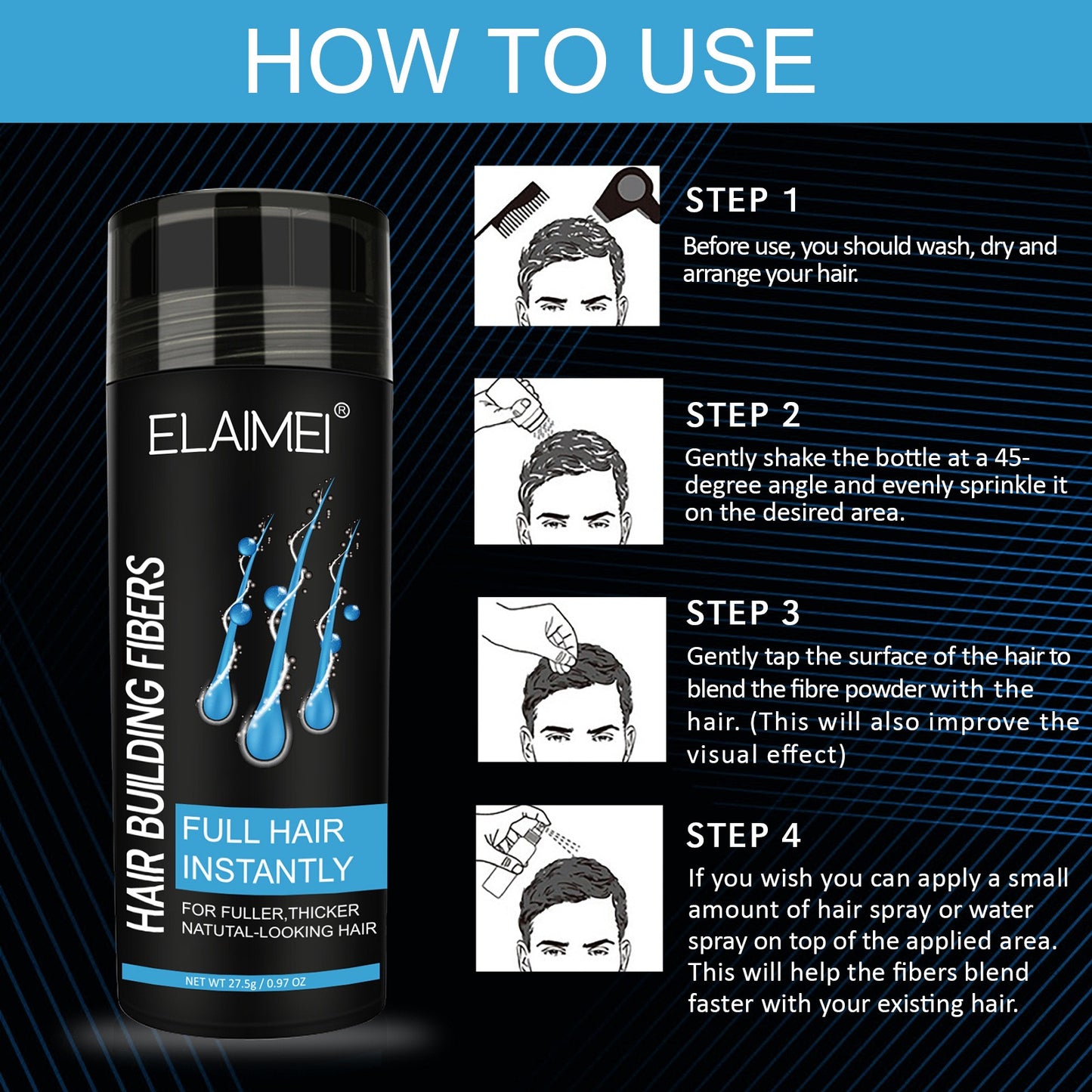 HOW TO USE

ELAIMEI®

HAIR BUILDING FIBERS

FULL HAIR INSTANTLY

FOR FULLER,THICKER NATUTAL-LOOKING HAIR

NET WT 27.5g / 0.97 OZ

STEP 1
Before use, you should wash, dry and arrange your hair.

STEP 2
Gently shake the bottle at a 45-degree angle and evenly sprinkle it on the desired area.

STEP 3
Gently tap the surface of the hair to blend the fibre powder with the hair. (This will also improve the visual effect)

STEP 4
If you wish you can apply a small amount of hair spray or water spray on top of the applied area. This will help the fibers blend faster with your existing hair.